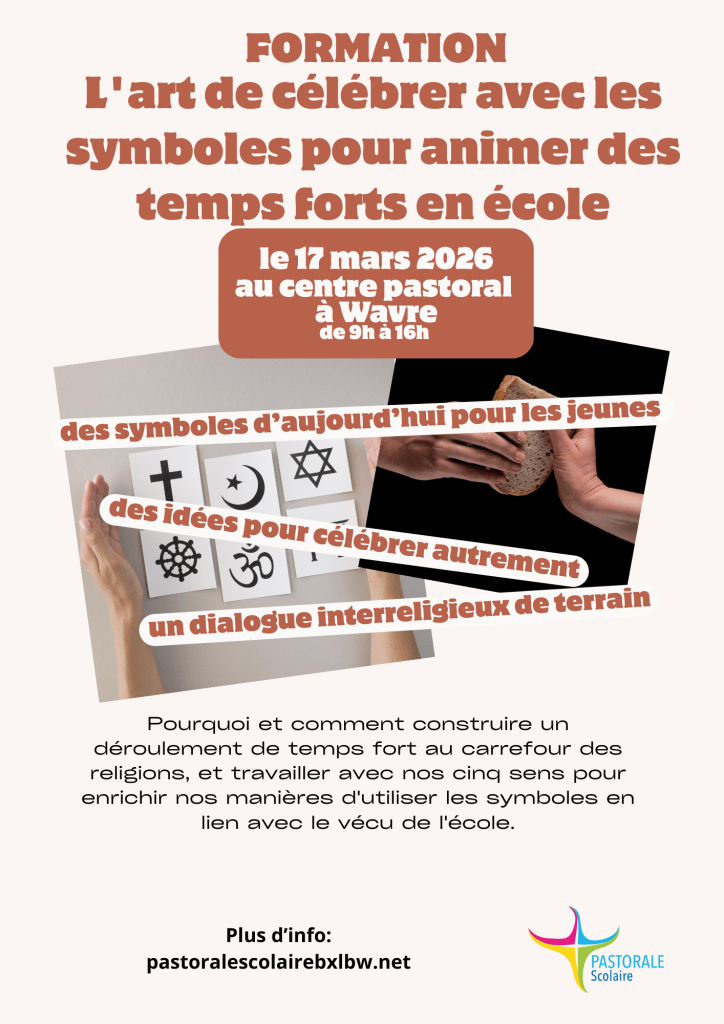 FORMATION
L'art de célébrer avec les symboles pour animer des temps forts en école

le 17 mars 2026
au centre pastoral
à Wavre
de 9h à 16h

des symboles d'aujourd'hui pour les jeunes

des idées pour célébrer autrement

un dialogue interreligieux de terrain

Pourquoi et comment construire un déroulement de temps fort au carrefour des religions, et travailler avec nos cinq sens pour enrichir nos manières d'utiliser les symboles en lien avec le vécu de l'école.

Plus d'info:
pastoralescolairebxlbw.net

PASTORALE
Scolaire